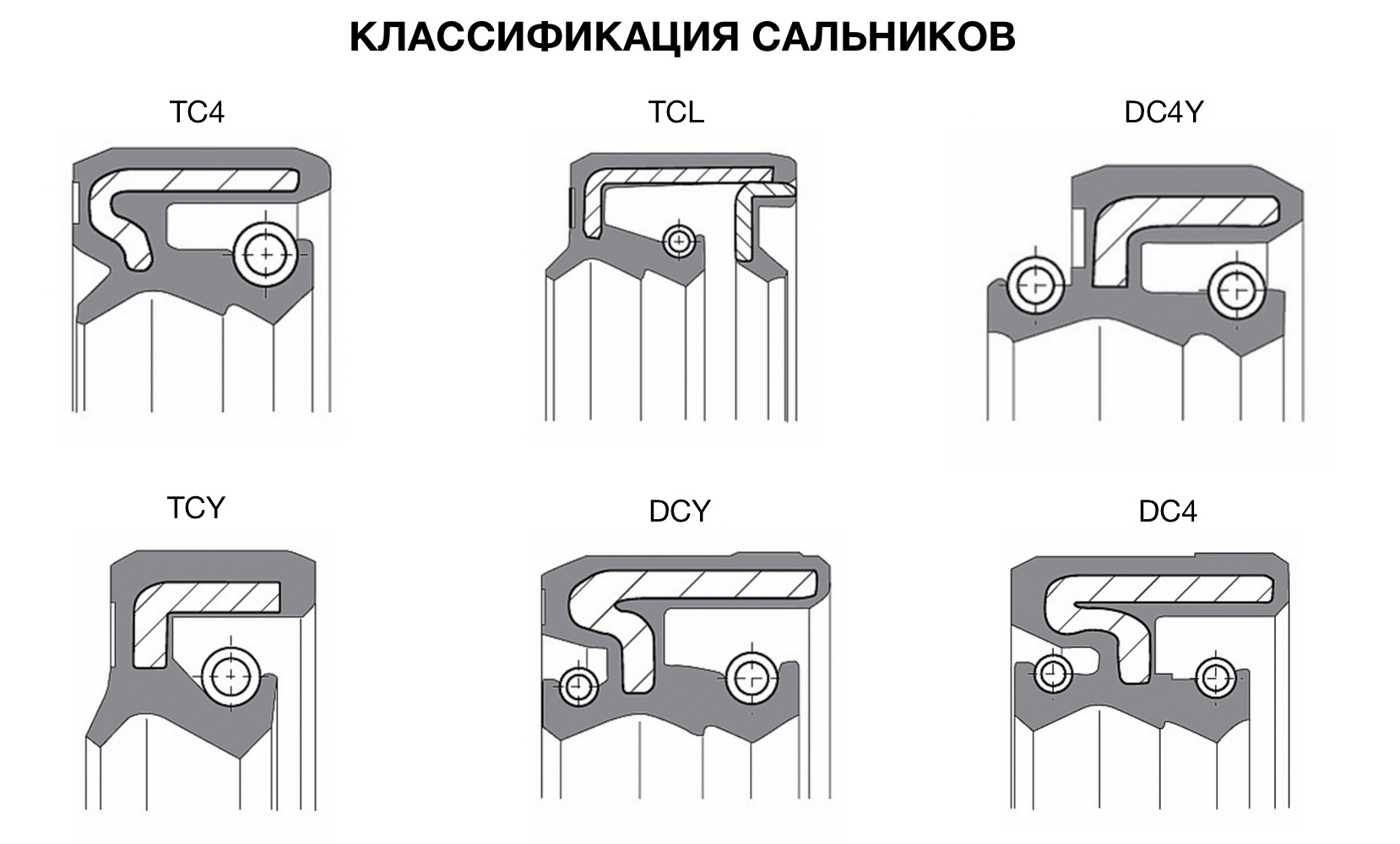 КЛАССИФИКАЦИЯ САЛЬНИКОВ

TC4

TCL

DC4Y

TCY

DCY

DC4